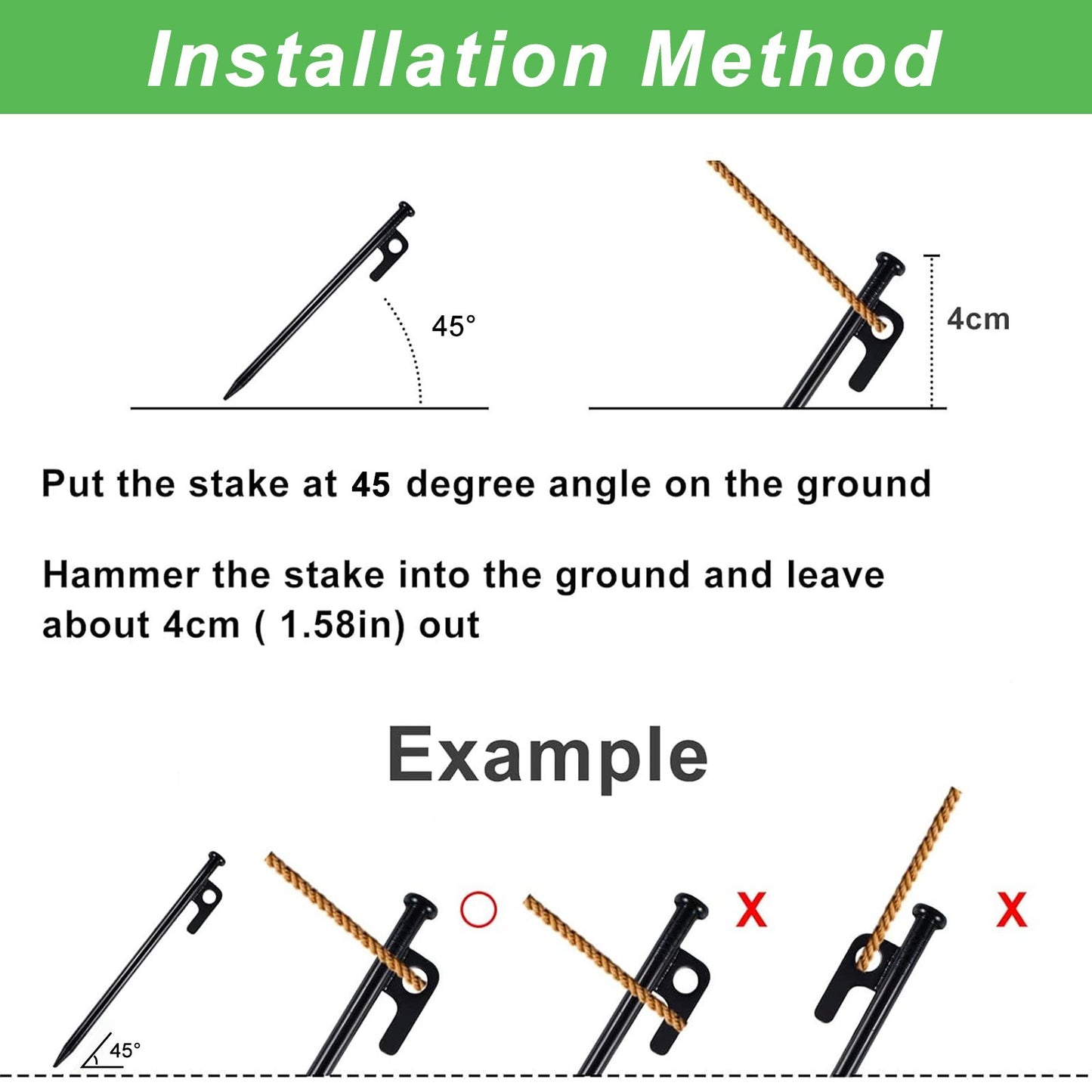 Installation Method

45°

4cm

Put the stake at 45 degree angle on the ground

Hammer the stake into the ground and leave about 4cm ( 1.58in) out

Example

45°

X

X