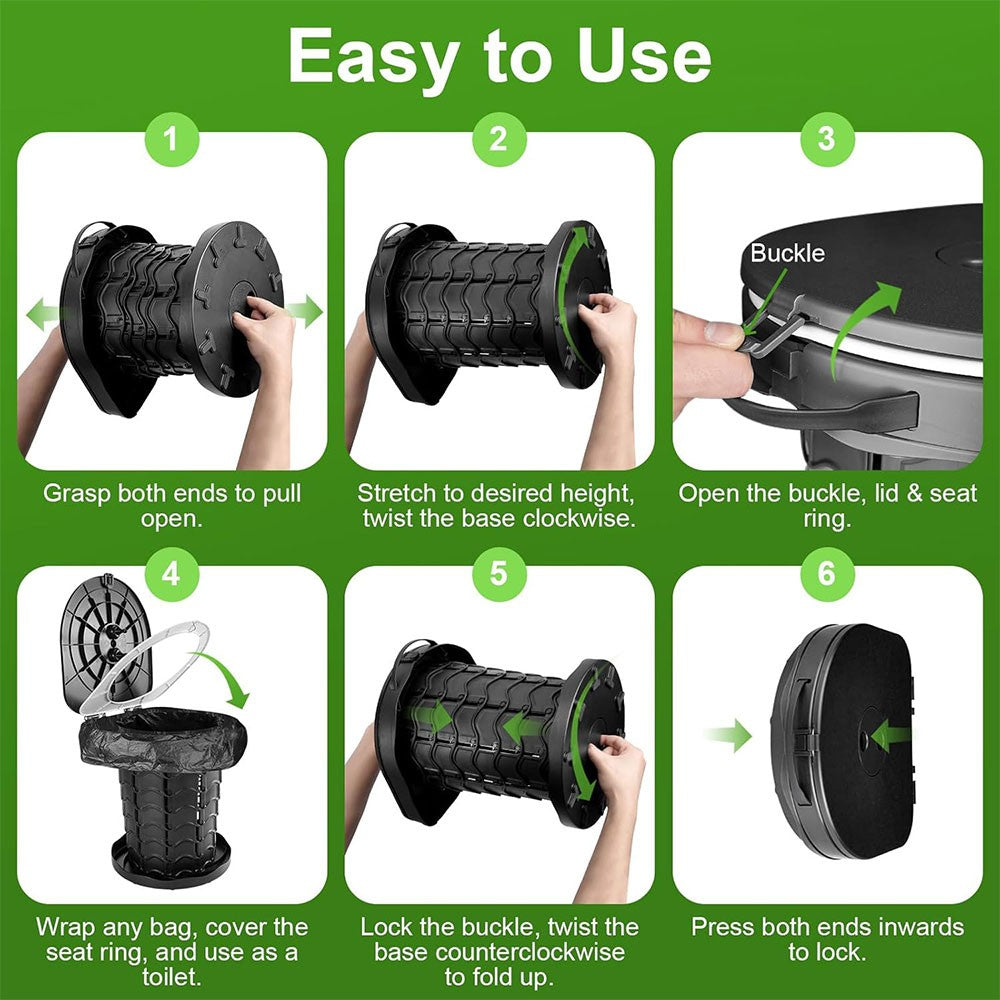 Easy to Use

1

Grasp both ends to pull open.

2

Stretch to desired height, twist the base clockwise.

3

Buckle

Open the buckle, lid & seat ring.

4

Wrap any bag, cover the seat ring, and use as a toilet.

5

Lock the buckle, twist the base counterclockwise to fold up.

6

Press both ends inwards to lock.