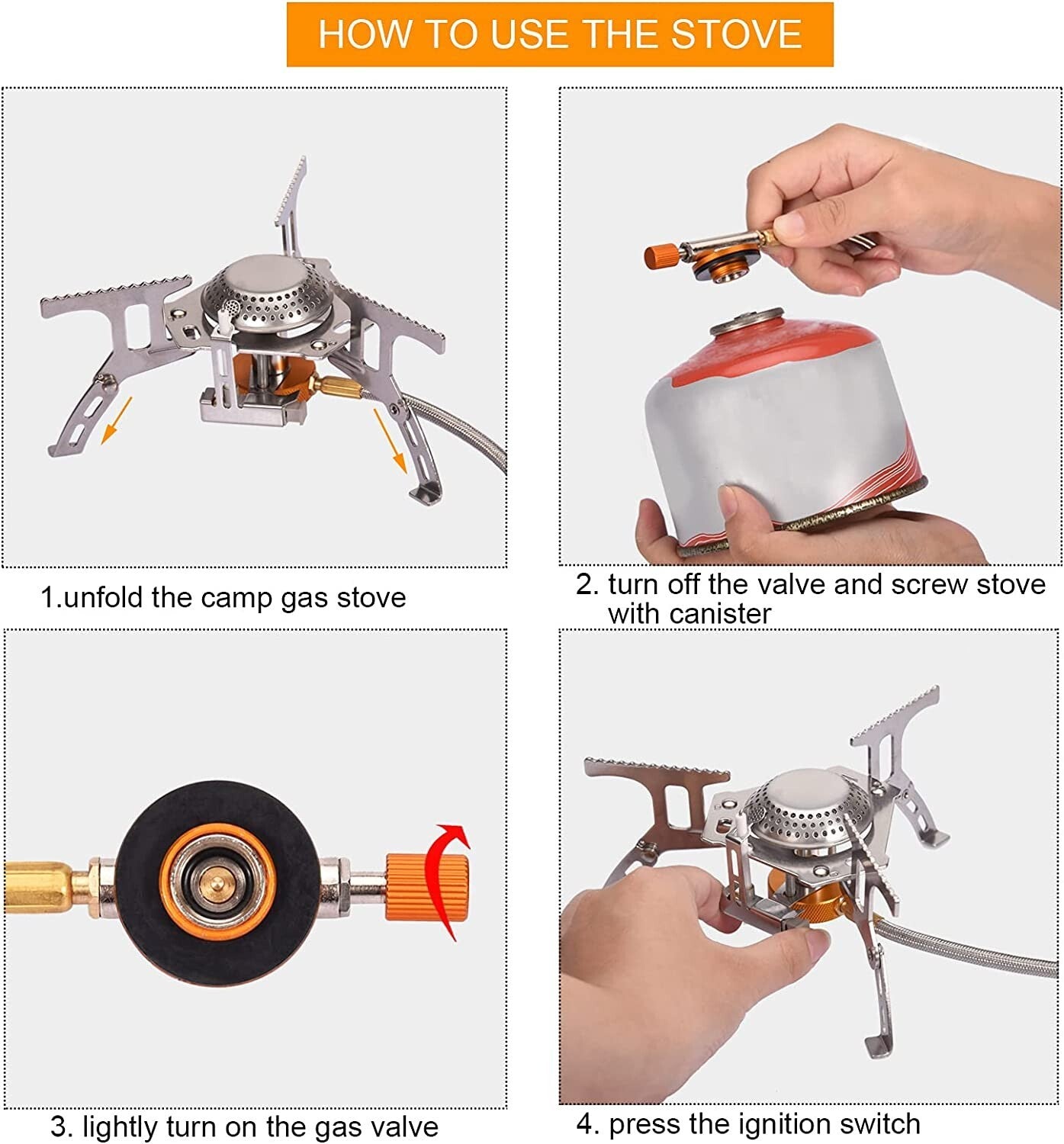 HOW TO USE THE STOVE

1.unfold the camp gas stove

2. turn off the valve and screw stove with canister

3. lightly turn on the gas valve

4. press the ignition switch