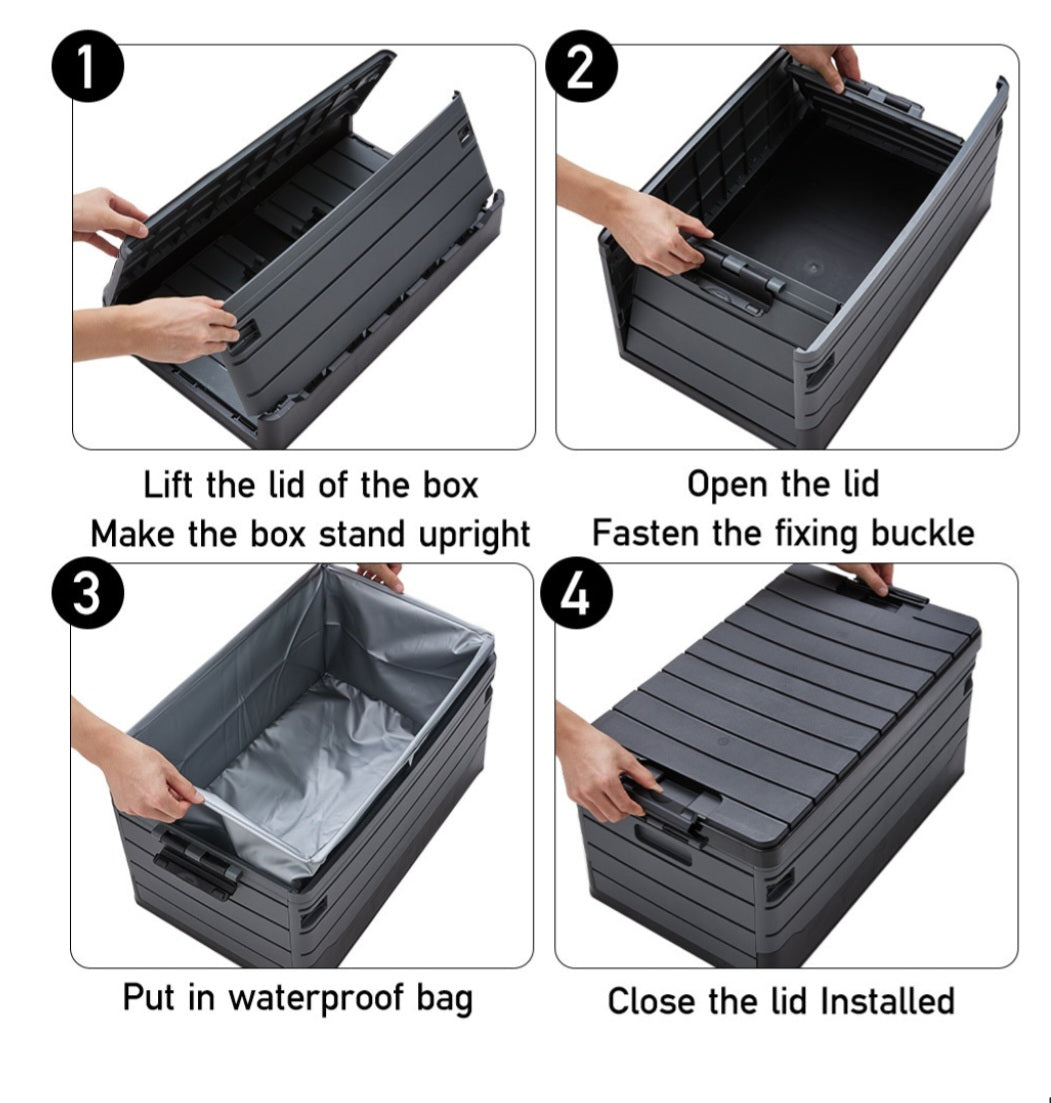 1

Lift the lid of the box
Make the box stand upright

2

Open the lid
Fasten the fixing buckle

3

Put in waterproof bag

4

Close the lid Installed